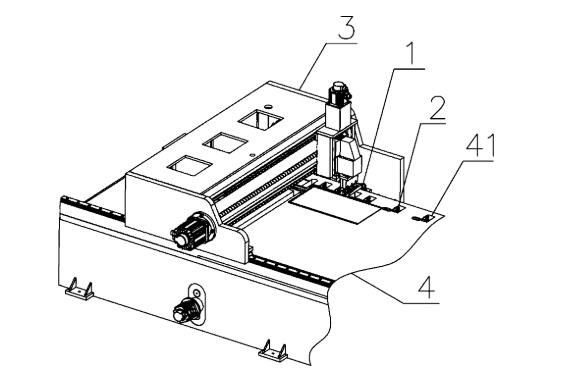 3
1
2
41
4